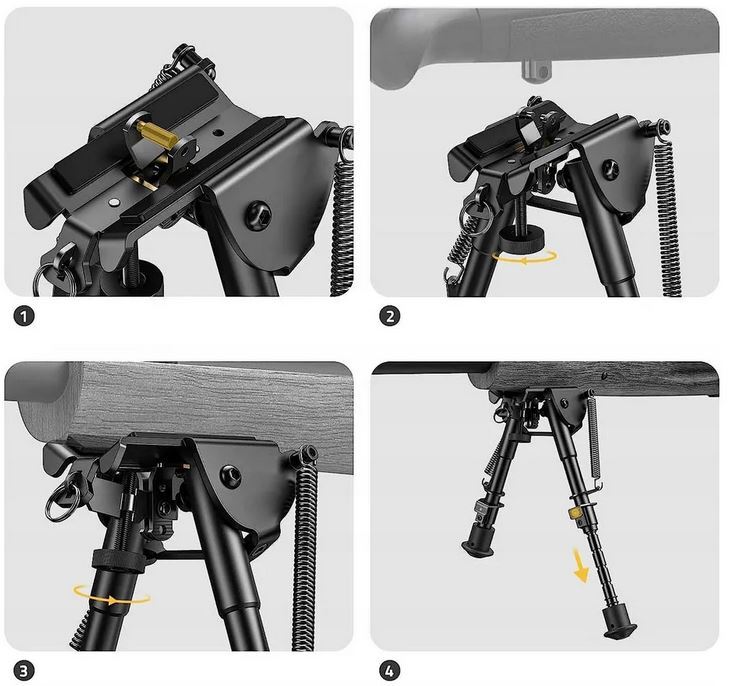 1

2

3

4