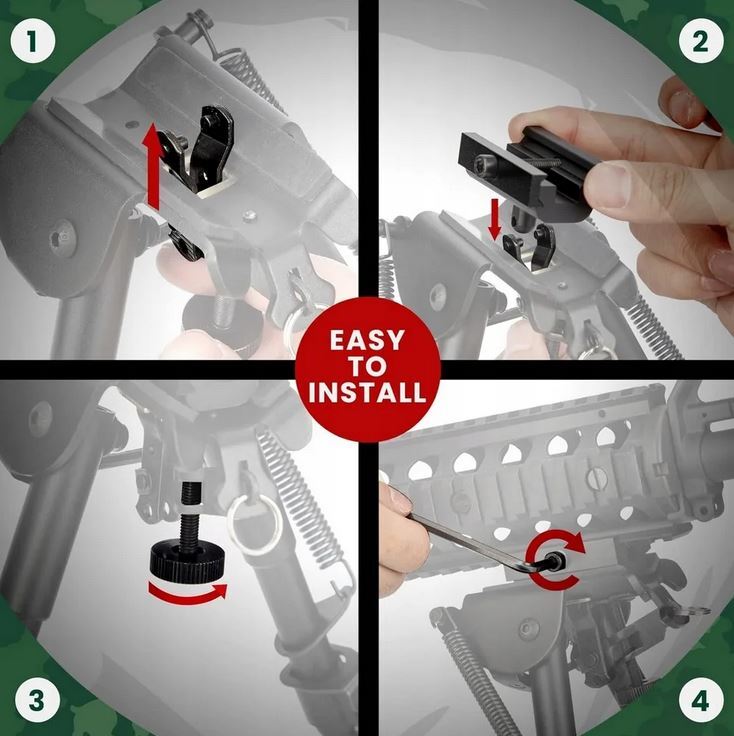 1

2

EASY TO INSTALL

3

4